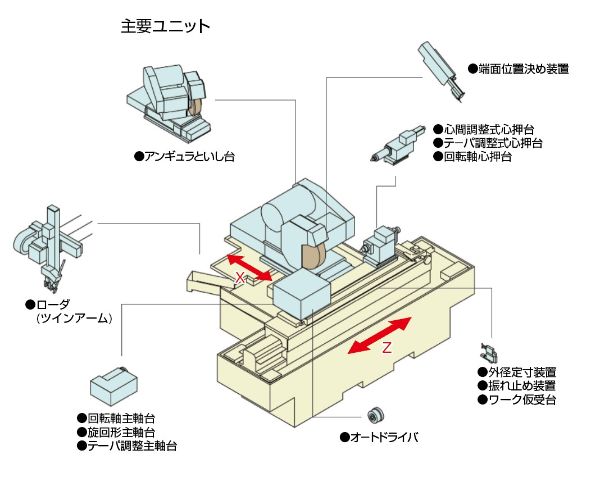 主要ユニット

●アンギュラといし台

●端面位置決め装置

●心間調整式心押台
●テーパ調整式心押台
●回転軸心押台

●ローダ
（ツインアーム）

X

Z

●回転軸主軸台
●旋回形主軸台
●テーパ調整主軸台

●オートドライバ

●外径定寸装置
●振れ止め装置
●ワーク仮受台