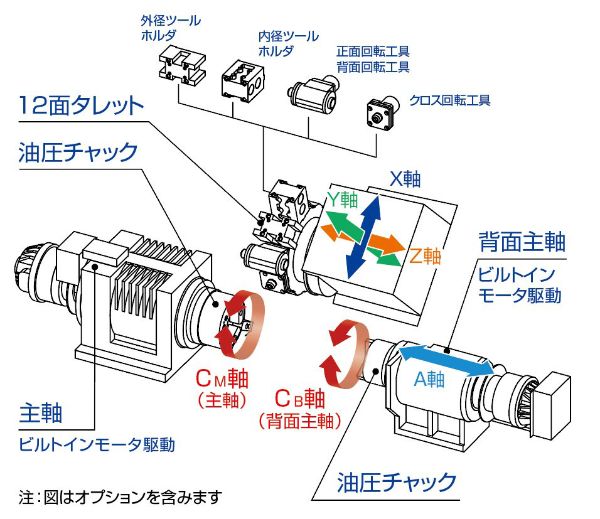 外径ツール
ホルダ

内径ツール
ホルダ

正面回転工具
背面回転工具

クロス回転工具

12面タレット

油圧チャック

X軸

Y軸

Z軸

背面主軸
ビルトイン
モータ駆動

$C_M$軸
（主軸）

$C_B$軸
（背面主軸）

A軸

主軸
ビルトインモータ駆動

油圧チャック

注：図はオプションを含みます