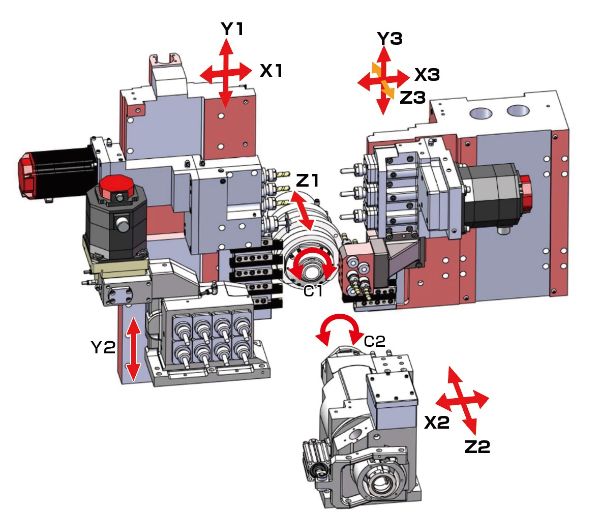 Y1
X1
Y3
X3
Z3
Z1
C1
Y2
C2
X2
Z2