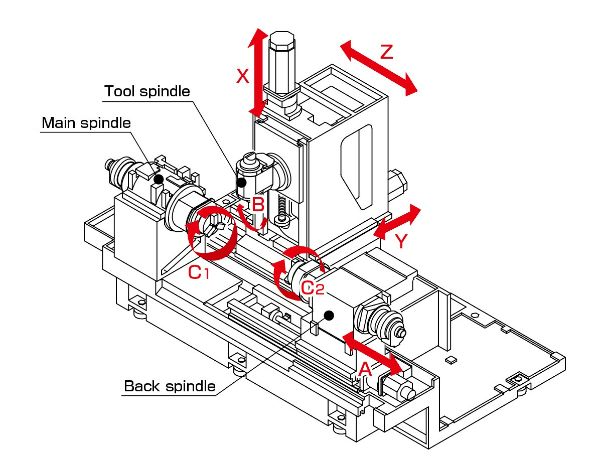 X
Z
Tool spindle
Main spindle
B
Y
C1
C2
A
Back spindle