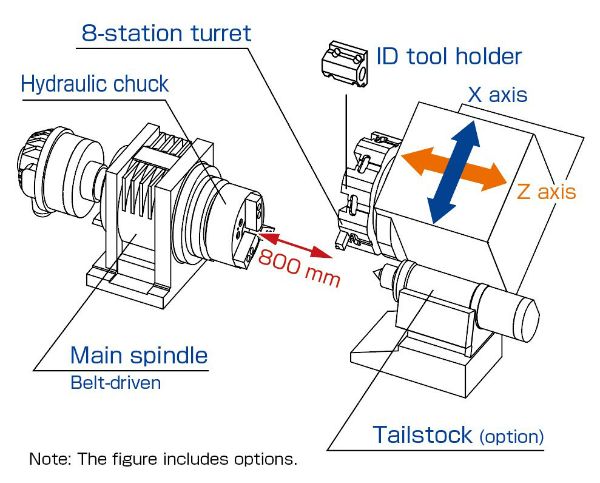 8-station turret

Hydraulic chuck

ID tool holder

X axis

Z axis

800 mm

Main spindle
Belt-driven

Tailstock (option)

Note: The figure includes options.