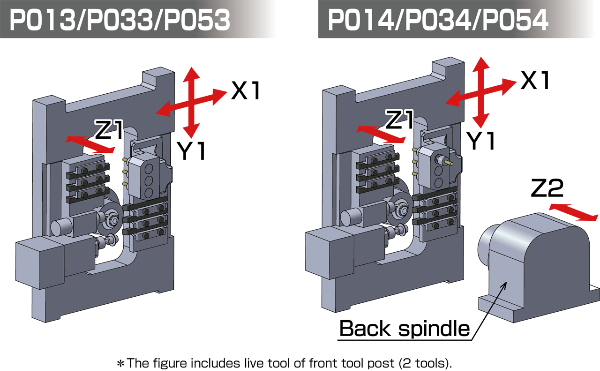 P013/P033/P053

X1
Z1
Y1

P014/P034/P054

X1
Z1
Y1
Z2

Back spindle

＊The figure includes live tool of front tool post (2 tools).