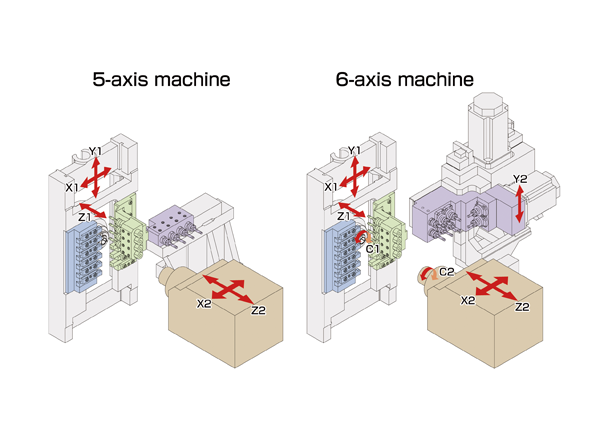 5-axis machine

Y1
X1
Z1
X2
Z2

6-axis machine

Y1
X1
Z1
C1
Y2
C2
X2
Z2