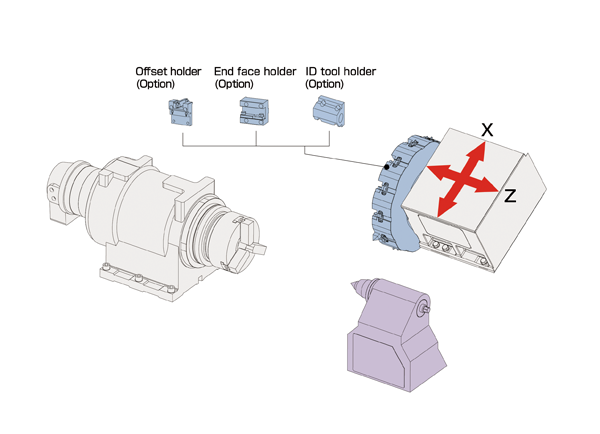 Offset holder
(Option)

End face holder
(Option)

ID tool holder
(Option)

X

Z